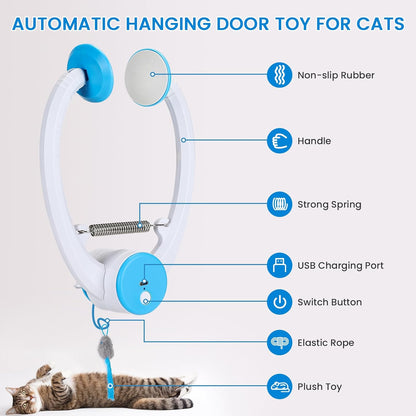 AUTOMATIC HANGING DOOR TOY FOR CATS

Non-slip Rubber

Handle

Strong Spring

USB Charging Port

Switch Button

Elastic Rope

Plush Toy