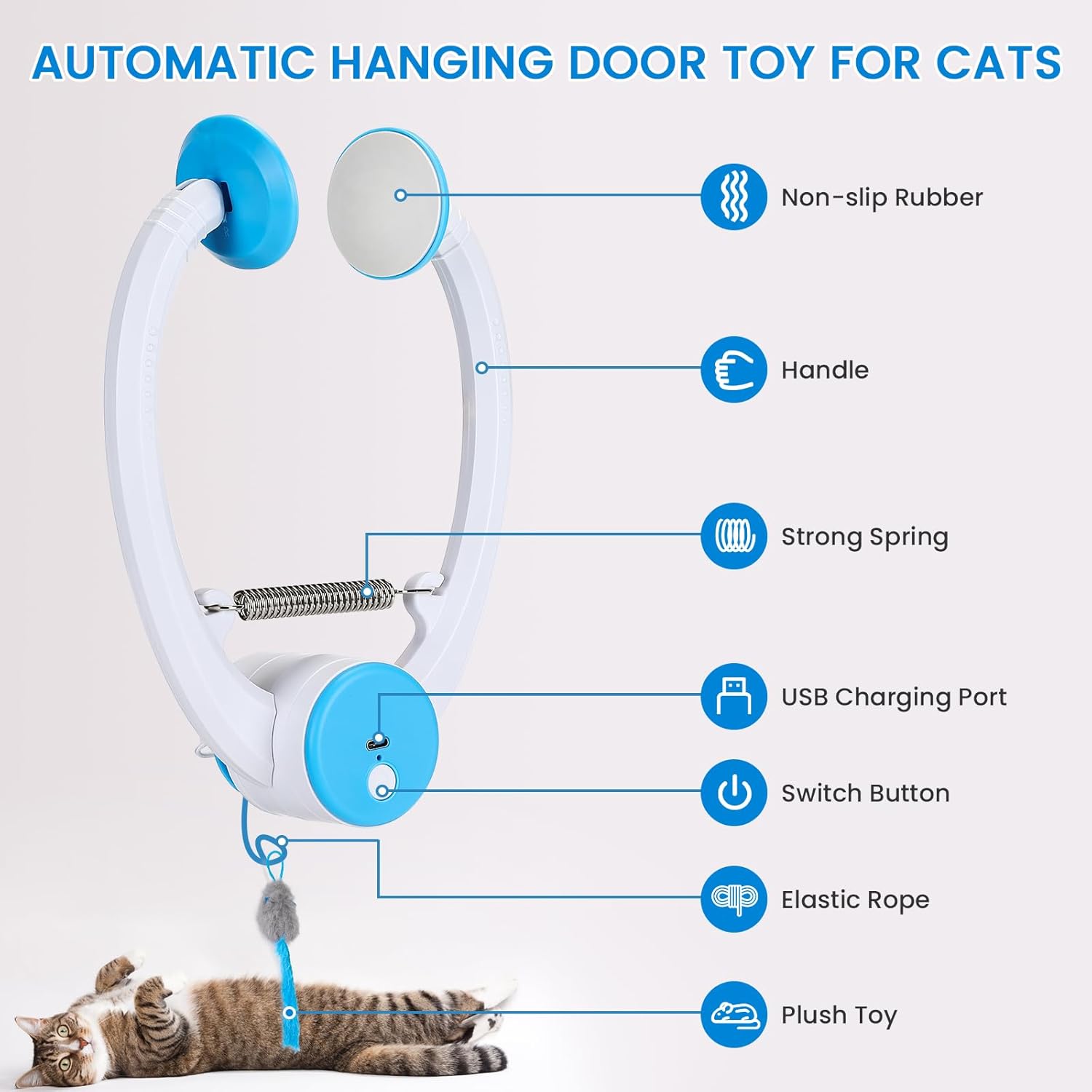 AUTOMATIC HANGING DOOR TOY FOR CATS

Non-slip Rubber

Handle

Strong Spring

USB Charging Port

Switch Button

Elastic Rope

Plush Toy